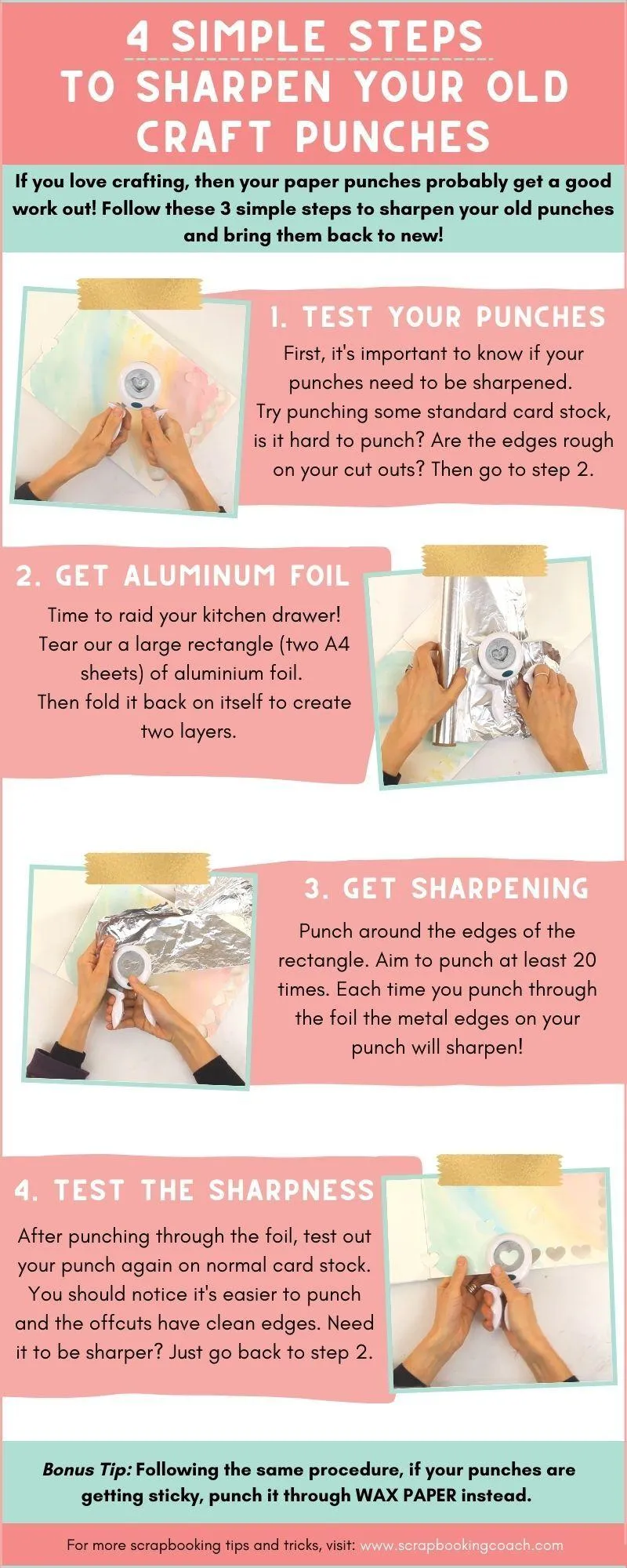 4 SIMPLE STEPS
TO SHARPEN YOUR OLD CRAFT PUNCHES

If you love crafting, then your paper punches probably get a good work out! Follow these 3 simple steps to sharpen your old punches and bring them back to new!

1. TEST YOUR PUNCHES

First, it's important to know if your punches need to be sharpened. Try punching some standard card stock, is it hard to punch? Are the edges rough on your cut outs? Then go to step 2.

2. GET ALUMINUM FOIL

Time to raid your kitchen drawer! Tear our a large rectangle (two A4 sheets) of aluminium foil. Then fold it back on itself to create two layers.

3. GET SHARPENING

Punch around the edges of the rectangle. Aim to punch at least 20 times. Each time you punch through the foil the metal edges on your punch will sharpen!

4. TEST THE SHARPNESS

After punching through the foil, test out your punch again on normal card stock. You should notice it's easier to punch and the offcuts have clean edges. Need it to be sharper? Just go back to step 2.

Bonus Tip: Following the same procedure, if your punches are getting sticky, punch it through WAX PAPER instead.

For more scrapbooking tips and tricks, visit: www.scrapbookingcoach.com